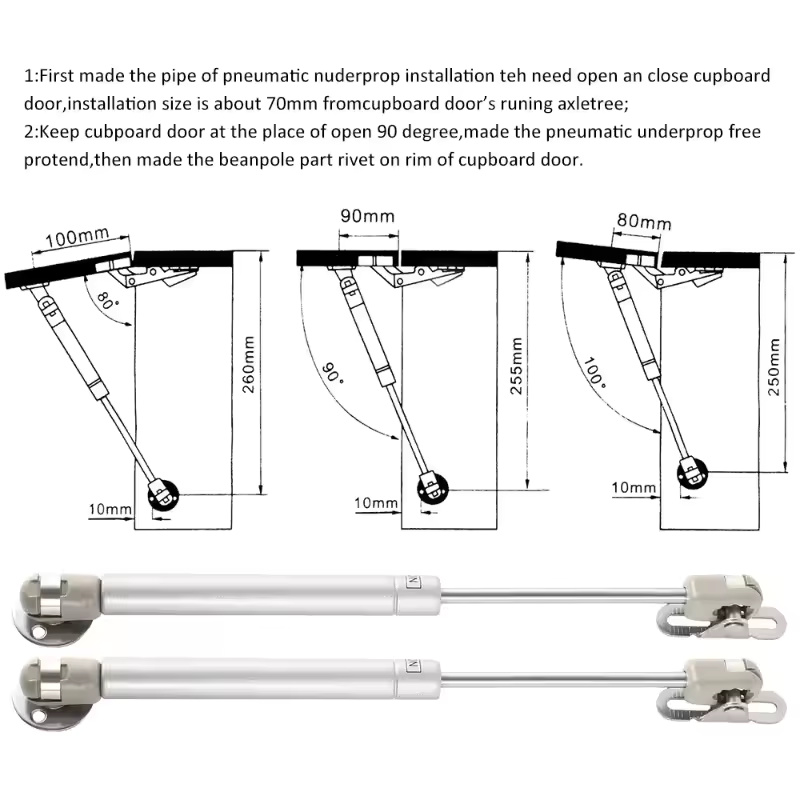 1:First made the pipe of pneumatic nuderprop installation teh need open an close cupboard door,installation size is about 70mm fromcupboard door's runing axletree;
2:Keep cubpoard door at the place of open 90 degree,made the pneumatic underprop free protend,then made the beanpole part rivet on rim of cupboard door.

100mm
80°
260mm
10mm

90mm
90°
255mm
10mm

80mm
100°
250mm
10mm